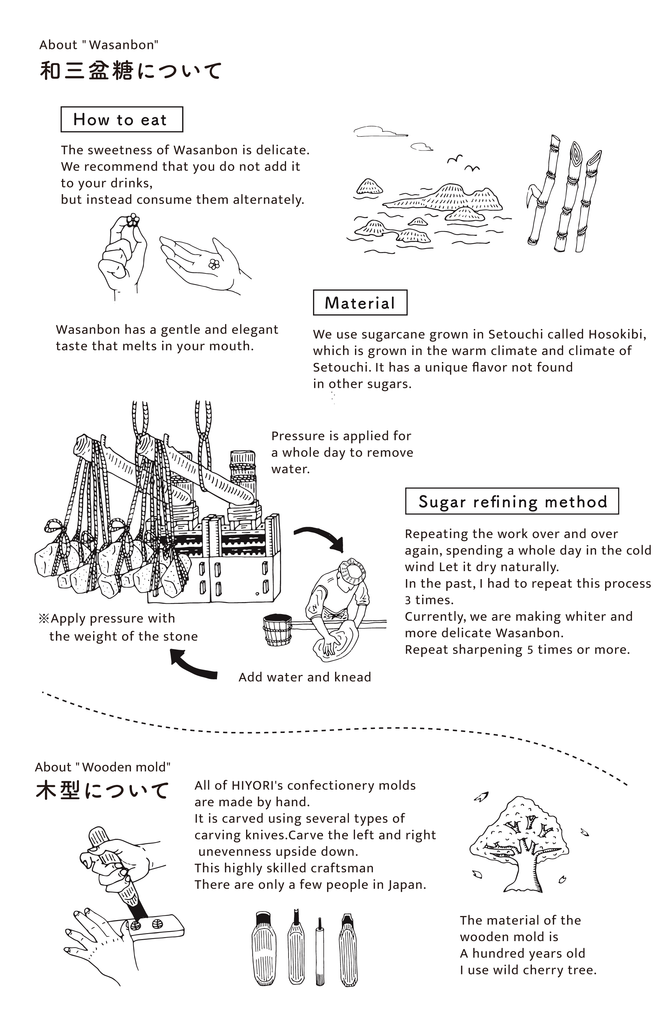 About "Wasanbon"
和三盆糖について

How to eat

The sweetness of Wasanbon is delicate. We recommend that you do not add it to your drinks, but instead consume them alternately.

Wasanbon has a gentle and elegant taste that melts in your mouth.

Material

We use sugarcane grown in Setouchi called Hosokibi, which is grown in the warm climate and climate of Setouchi. It has a unique flavor not found in other sugars.

Pressure is applied for a whole day to remove water.

Sugar refining method

Repeating the work over and over again, spending a whole day in the cold wind Let it dry naturally.
In the past, I had to repeat this process 3 times.
Currently, we are making whiter and more delicate Wasanbon.
Repeat sharpening 5 times or more.

※Apply pressure with the weight of the stone

Add water and knead

About "Wooden mold"
木型について

All of HIYORI's confectionery molds are made by hand.
It is carved using several types of carving knives.Carve the left and right unevenness upside down.
This highly skilled craftsman
There are only a few people in Japan.

The material of the wooden mold is
A hundred years old
I use wild cherry tree.